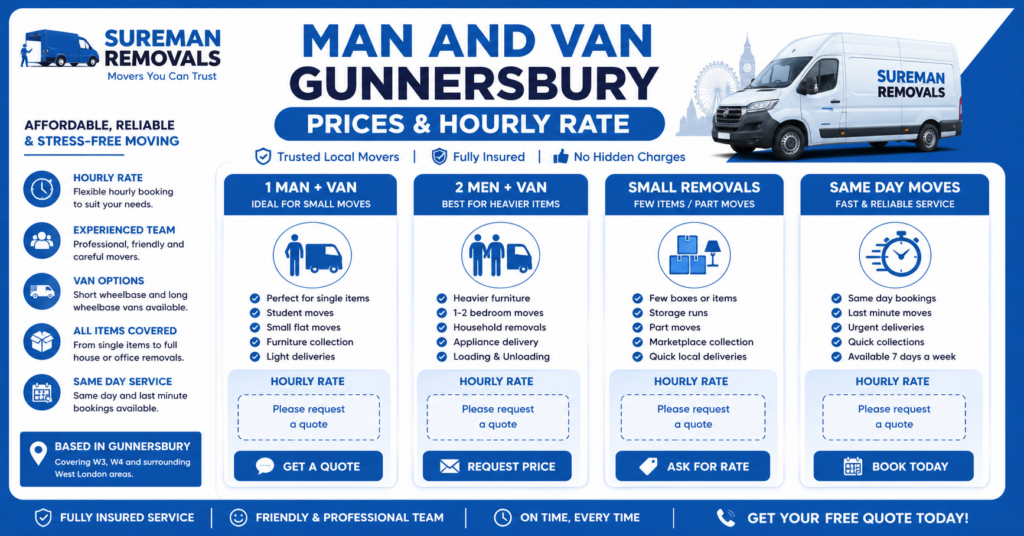 SUREMAN REMOVALS
Movers You Can Trust

MAN AND VAN GUNNERSBURY
PRICES & HOURLY RATE

SUREMAN REMOVALS

Trusted Local Movers | Fully Insured | No Hidden Charges

AFFORDABLE, RELIABLE & STRESS-FREE MOVING

HOURLY RATE
Flexible hourly booking to suit your needs.

EXPERIENCED TEAM
Professional, friendly and careful movers.

VAN OPTIONS
Short wheelbase and long wheelbase vans available.

ALL ITEMS COVERED
From single items to full house or office removals.

SAME DAY SERVICE
Same day and last minute bookings available.

BASED IN GUNNERSBURY
Covering W3, W4 and surrounding West London areas.

1 MAN + VAN
IDEAL FOR SMALL MOVES
Perfect for single items
Student moves
Small flat moves
Furniture collection
Light deliveries
HOURLY RATE
Please request a quote
GET A QUOTE

2 MEN + VAN
BEST FOR HEAVIER ITEMS
Heavier furniture
1-2 bedroom moves
Household removals
Appliance delivery
Loading & Unloading
HOURLY RATE
Please request a quote
REQUEST PRICE

SMALL REMOVALS
FEW ITEMS / PART MOVES
Few boxes or items
Storage runs
Part moves
Marketplace collection
Quick local deliveries
HOURLY RATE
Please request a quote
ASK FOR RATE

SAME DAY MOVES
FAST & RELIABLE SERVICE
Same day bookings
Last minute moves
Urgent deliveries
Quick collections
Available 7 days a week
HOURLY RATE
Please request a quote
BOOK TODAY

FULLY INSURED SERVICE | FRIENDLY & PROFESSIONAL TEAM | ON TIME, EVERY TIME | GET YOUR FREE QUOTE TODAY!