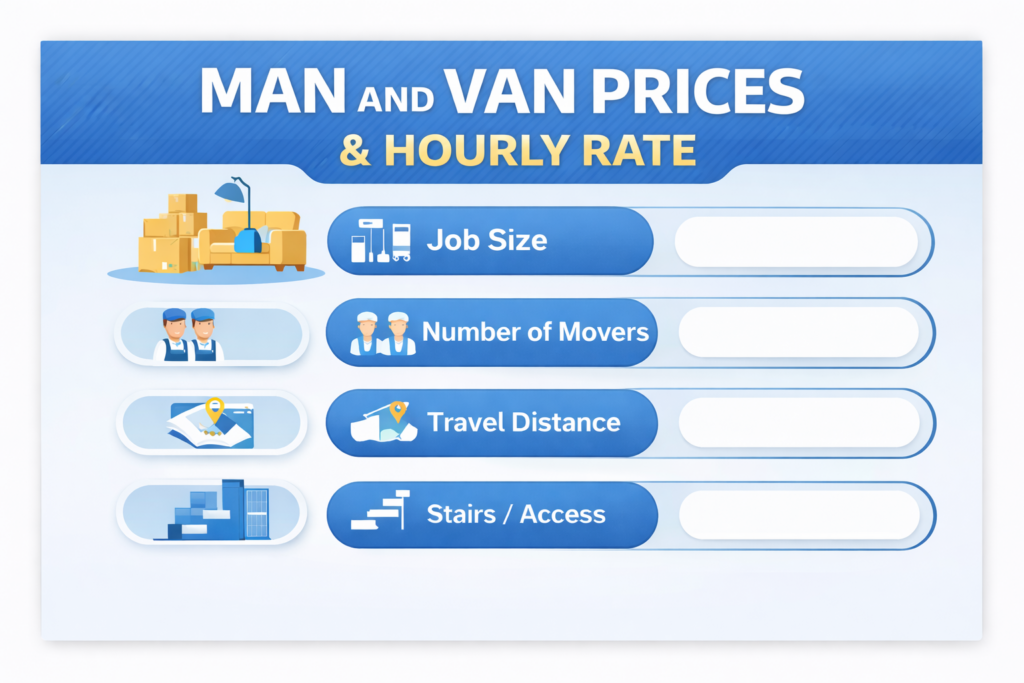 MAN AND VAN PRICES
& HOURLY RATE

Job Size

Number of Movers

Travel Distance

Stairs / Access