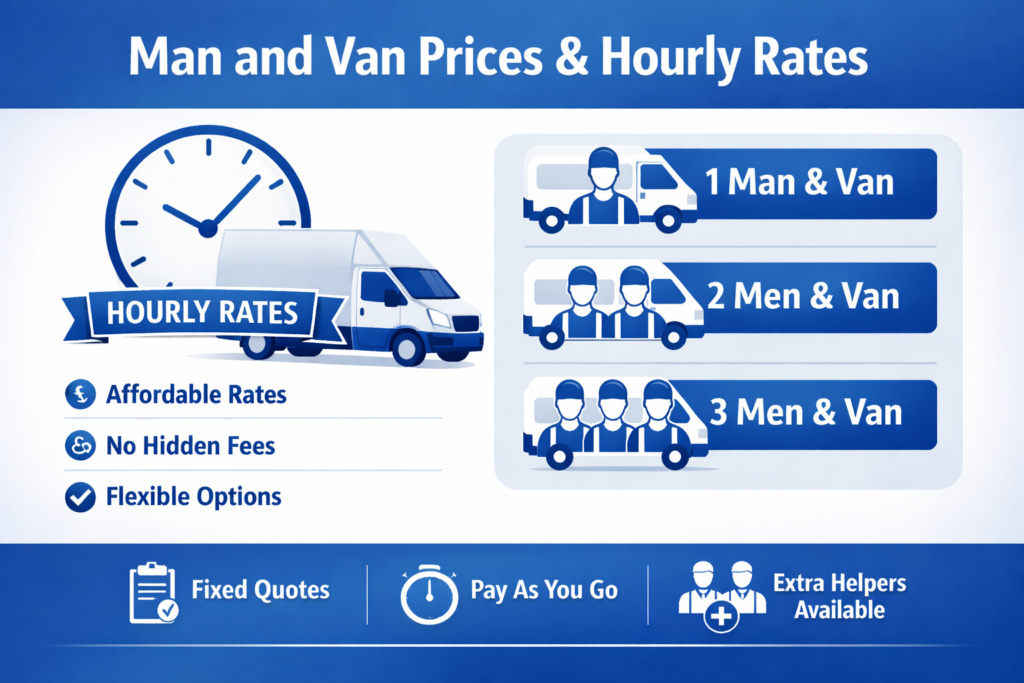 Man and Van Prices & Hourly Rates

HOURLY RATES

£ Affordable Rates

No Hidden Fees

Flexible Options

1 Man & Van

2 Men & Van

3 Men & Van

Fixed Quotes

Pay As You Go

Extra Helpers Available