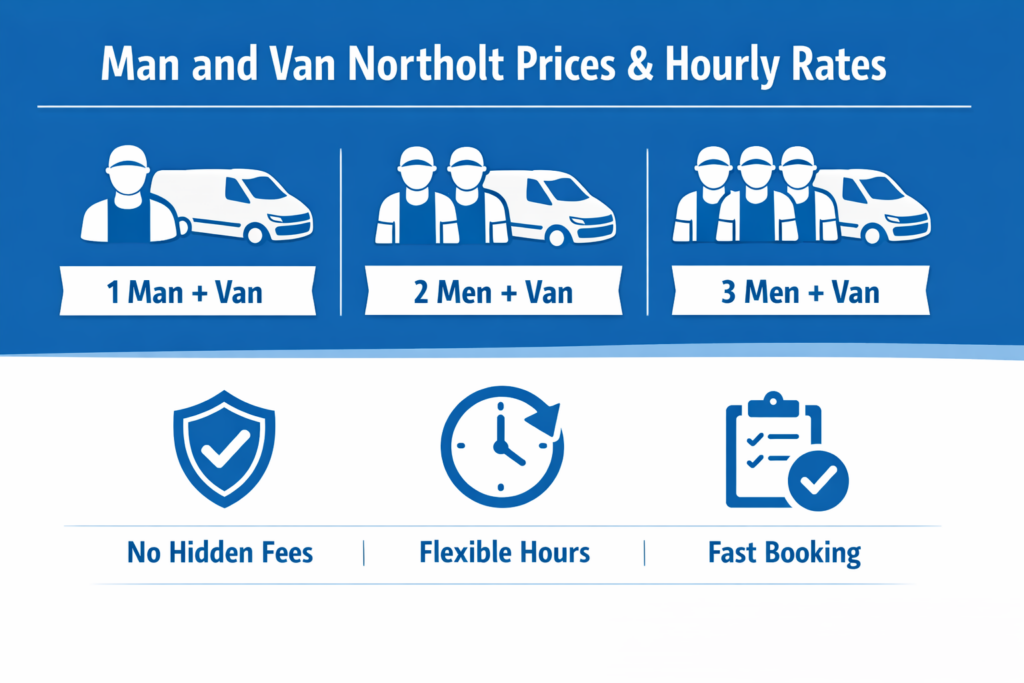 Man and Van Northolt Prices & Hourly Rates

1 Man + Van

2 Men + Van

3 Men + Van

No Hidden Fees | Flexible Hours | Fast Booking