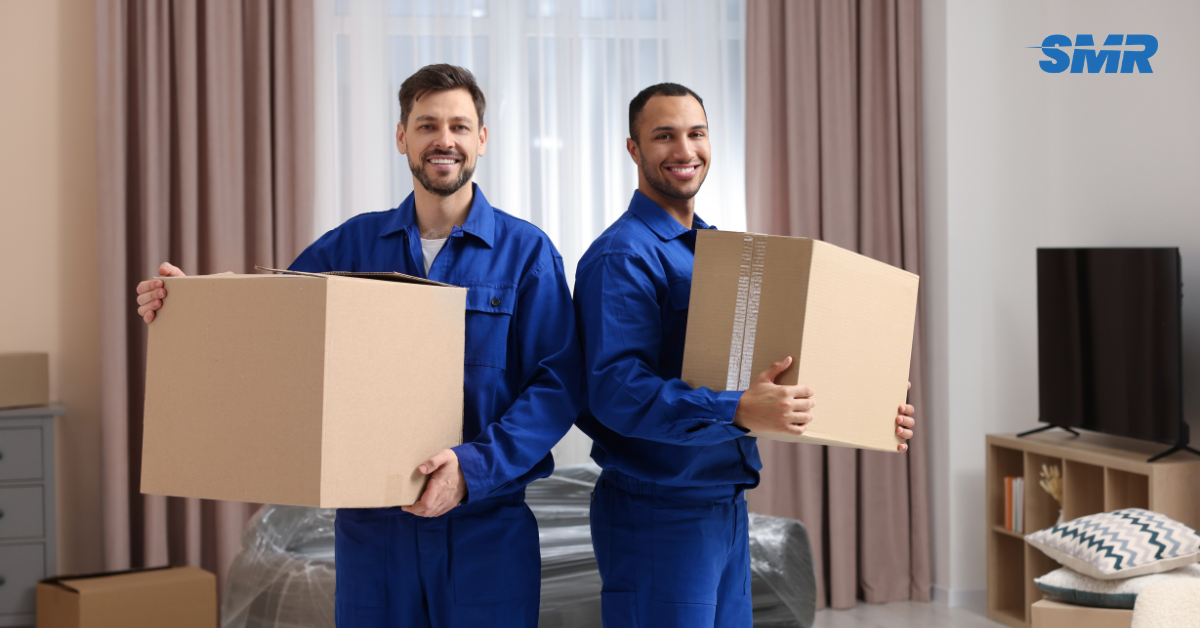 SMR