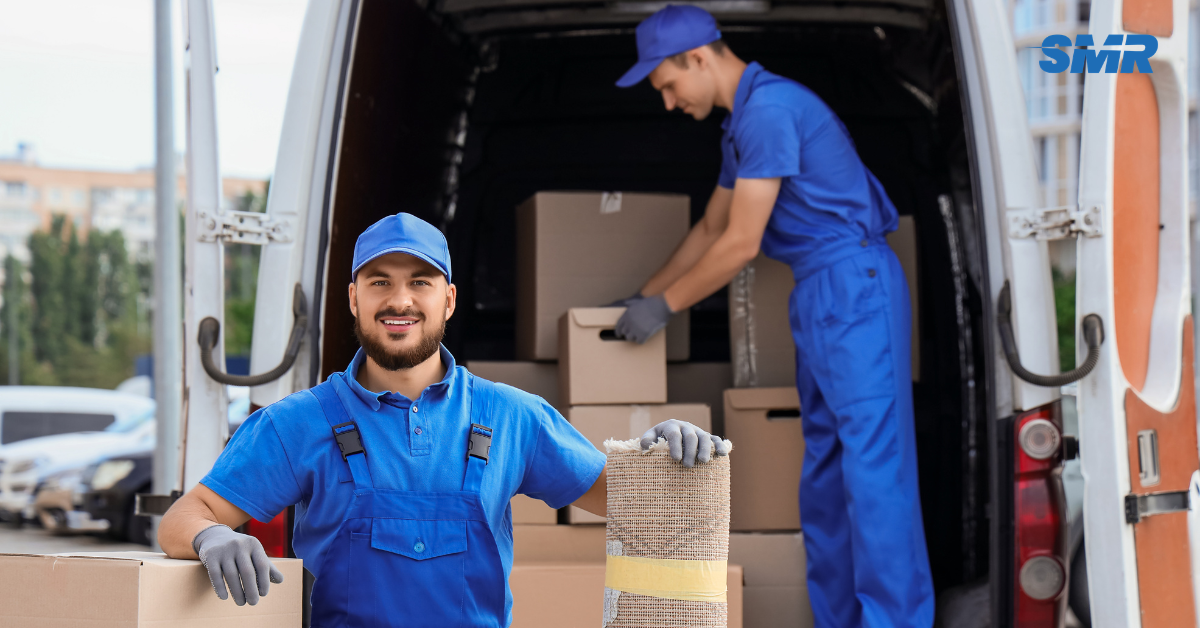 SMR