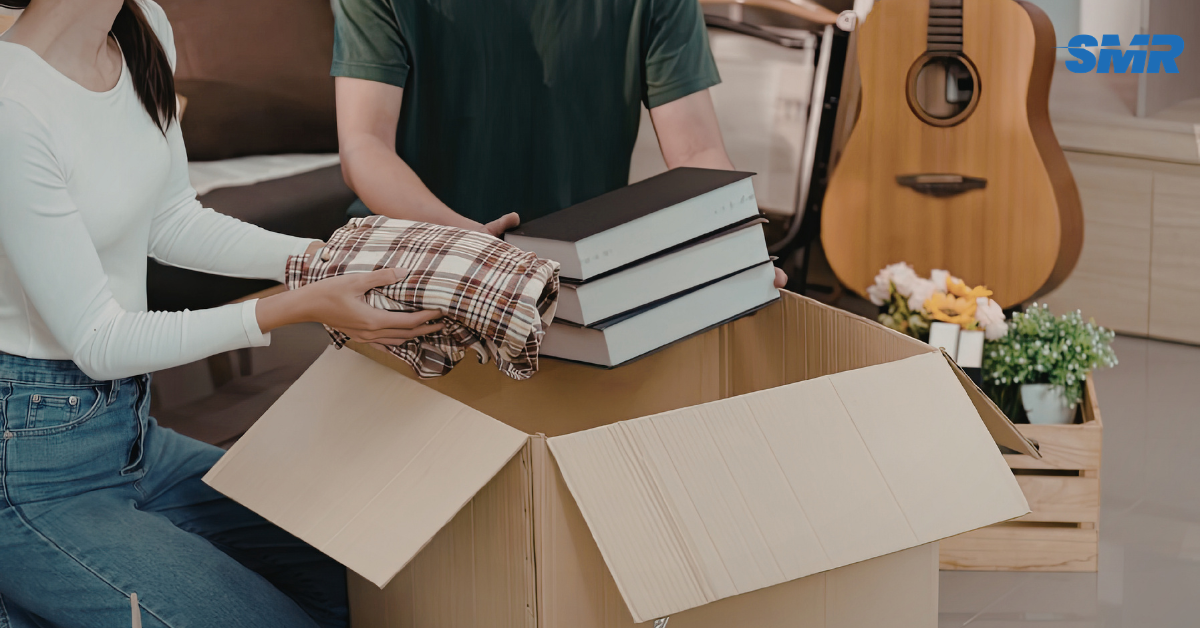 SMR